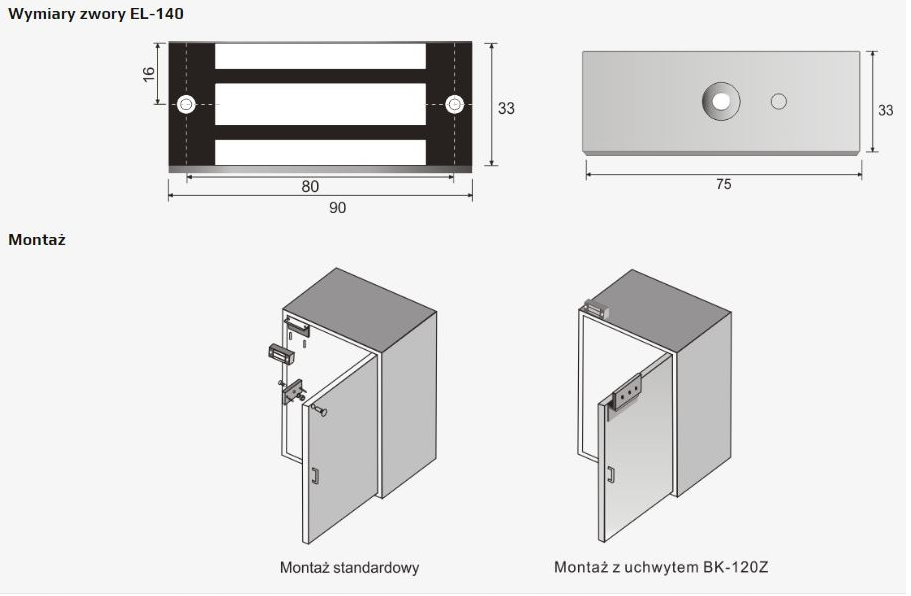 Wymiary zwory EL-140

16

33

80

90

33

75

Montaż

Montaż standardowy

Montaż z uchwytem BK-120Z