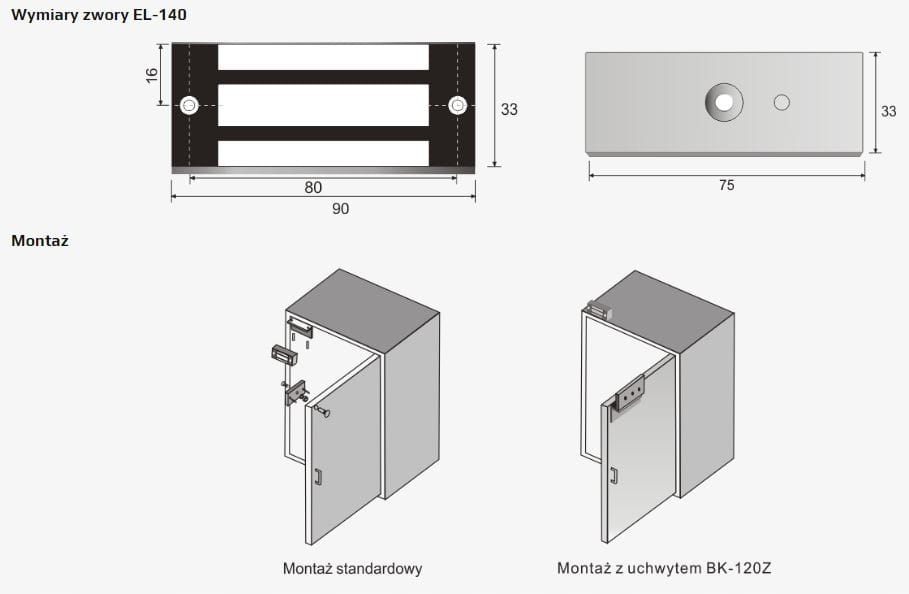 Wymiary zwory EL-140

16

33

80

90

33

75

Montaż

Montaż standardowy

Montaż z uchwytem BK-120Z