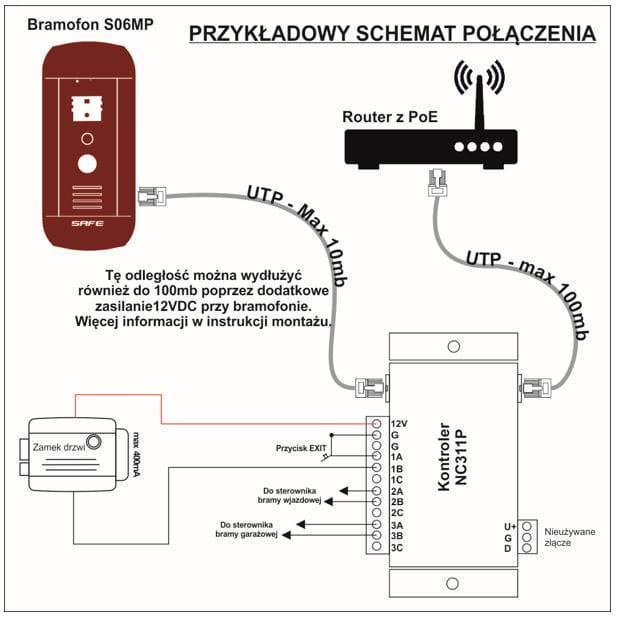 Bramofon S06MP

PRZYKŁADOWY SCHEMAT POŁĄCZENIA

Router z PoE

SAFE

UTP - Max 10mb

UTP - max 100mb

Tę odległość można wydłużyć również do 100mb poprzez dodatkowe zasilanie12VDC przy bramofonie. Więcej informacji w instrukcji montażu.

Zamek drzwi

max 400mA

Przycisk EXIT

Do sterownika bramy wjazdowej

Do sterownika bramy garażowej

12V
G
G
1A
1B
1C
2A
2B
2C
3A
3B
3C

Kontroler NC311P

U+
G
D

Nieużywane złącze