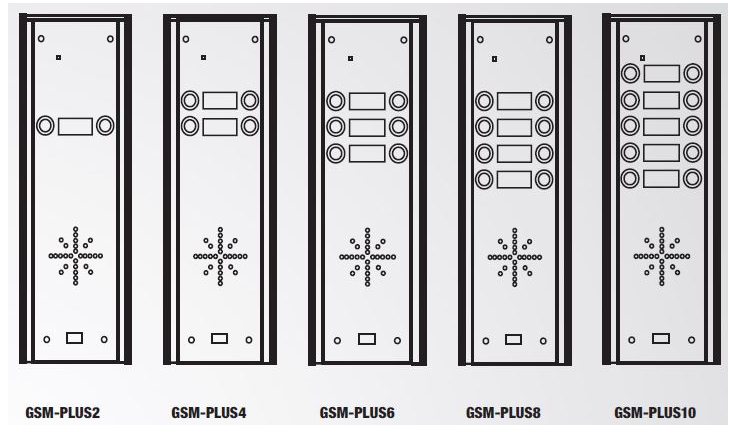 GSM-PLUS2 GSM-PLUS4 GSM-PLUS6 GSM-PLUS8 GSM-PLUS10