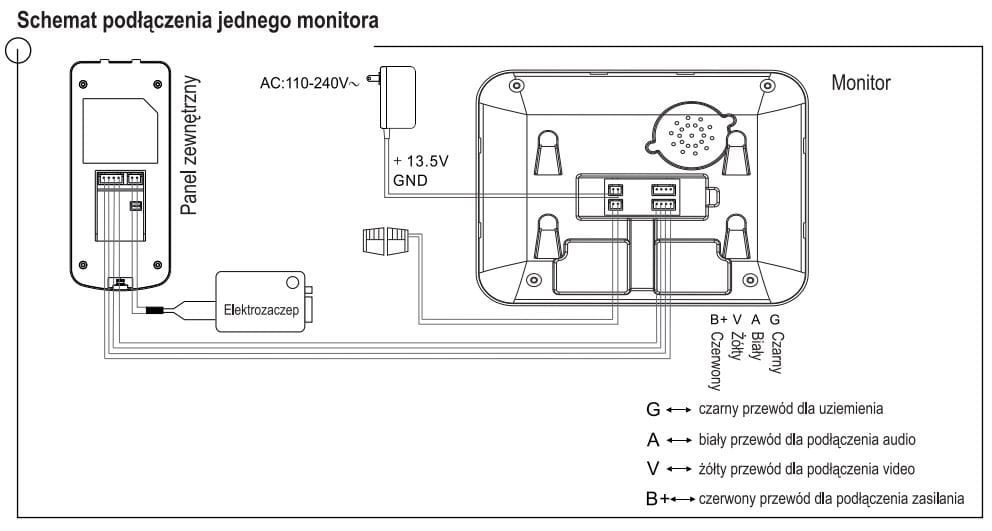 Schemat podłączenia jednego monitora

Panel zewnętrzny

AC:110-240V~

+ 13.5V
GND

Monitor

Elektrozaczep

B+ V A G
Czerwony Żółty Biały Czarny

G ⟷ czarny przewód dla uziemienia

A ⟷ biały przewód dla podłączenia audio

V ⟷ żółty przewód dla podłączenia video

B+ ⟷ czerwony przewód dla podłączenia zasilania