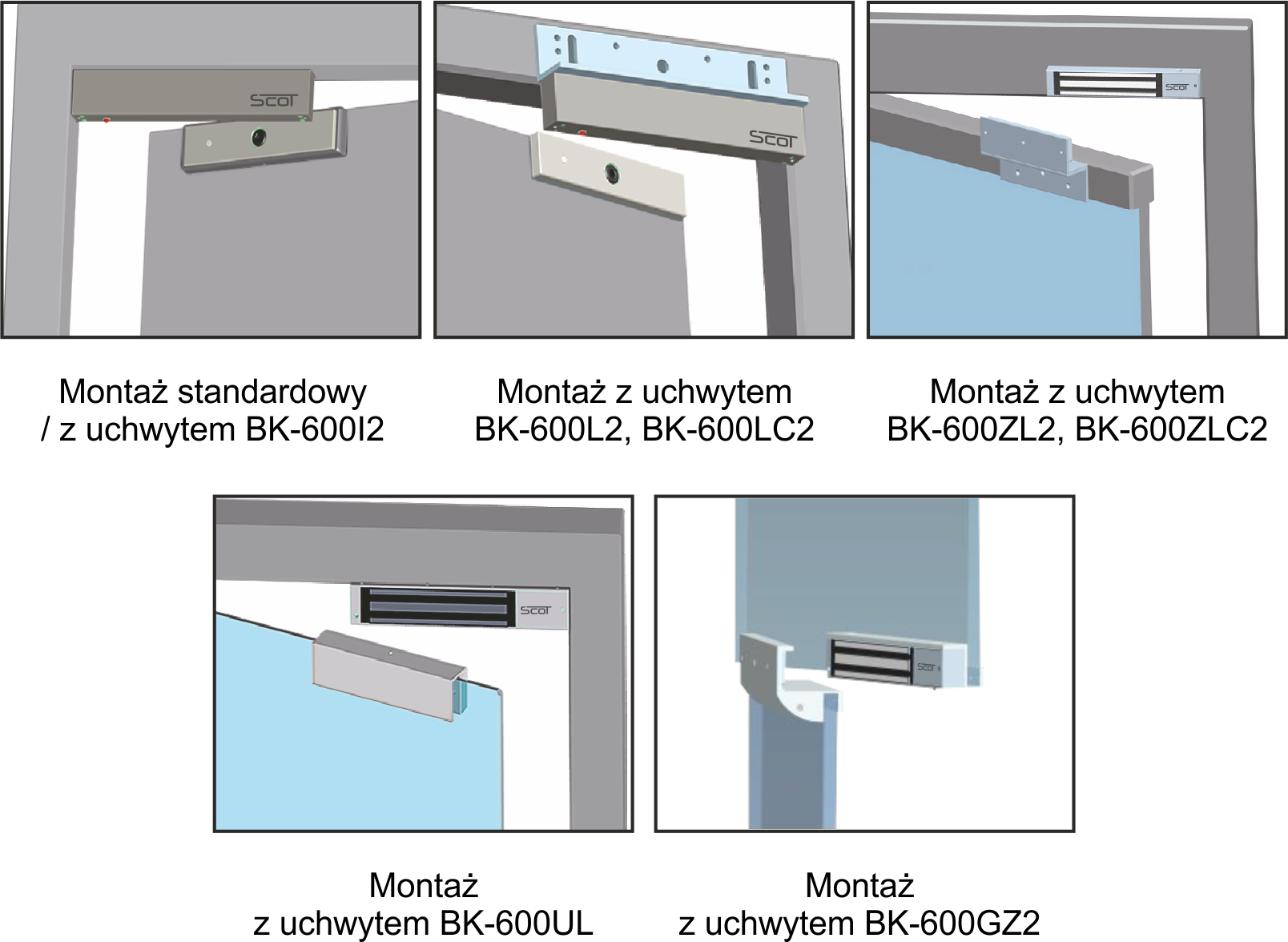 SCOT

SCOT

SCOT

Montaż standardowy / z uchwytem BK-600I2

Montaż z uchwytem BK-600L2, BK-600LC2

Montaż z uchwytem BK-600ZL2, BK-600ZLC2

SCOT

SCOT

Montaż z uchwytem BK-600UL

Montaż z uchwytem BK-600GZ2