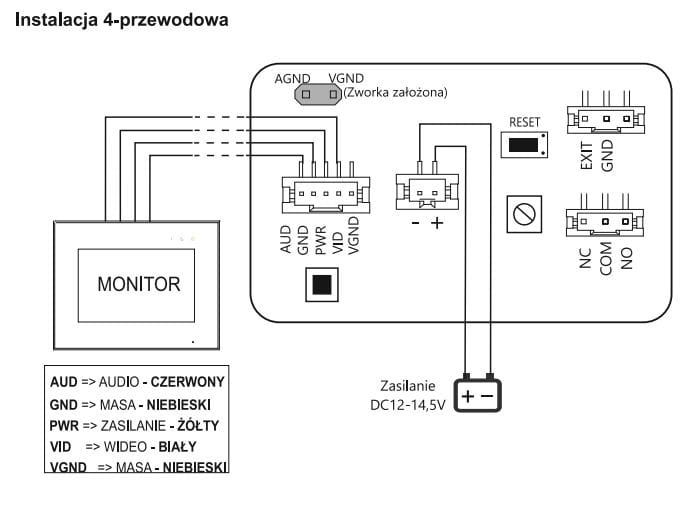 Instalacja 4-przewodowa

AGND VGND
(Zworka założona)

RESET

EXIT GND

AUD GND PWR VID VGND

- +

NC COM NO

MONITOR

Zasilanie DC12-14,5V

+ −

AUD => AUDIO - CZERWONY
GND => MASA - NIEBIESKI
PWR => ZASILANIE - ŻÓŁTY
VID => WIDEO - BIAŁY
VGND => MASA - NIEBIESKI