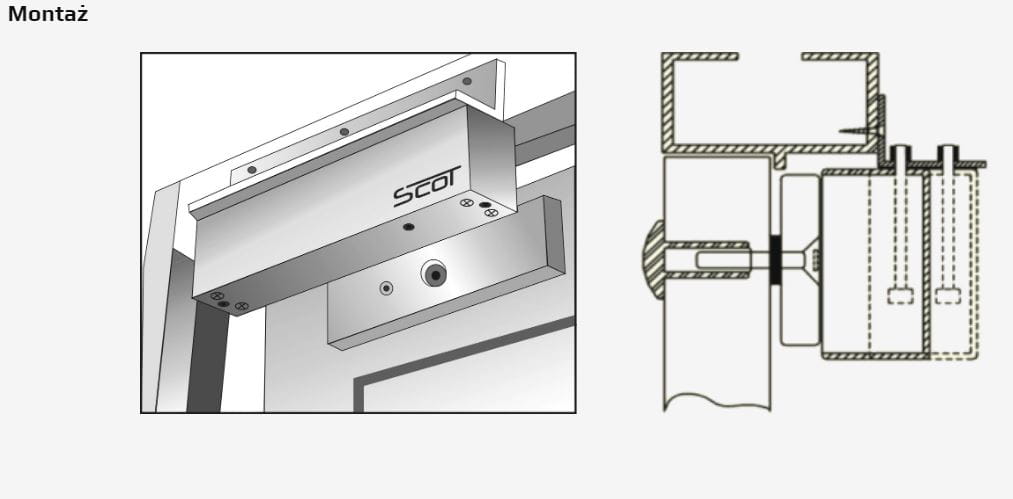 Montaż

SCOT